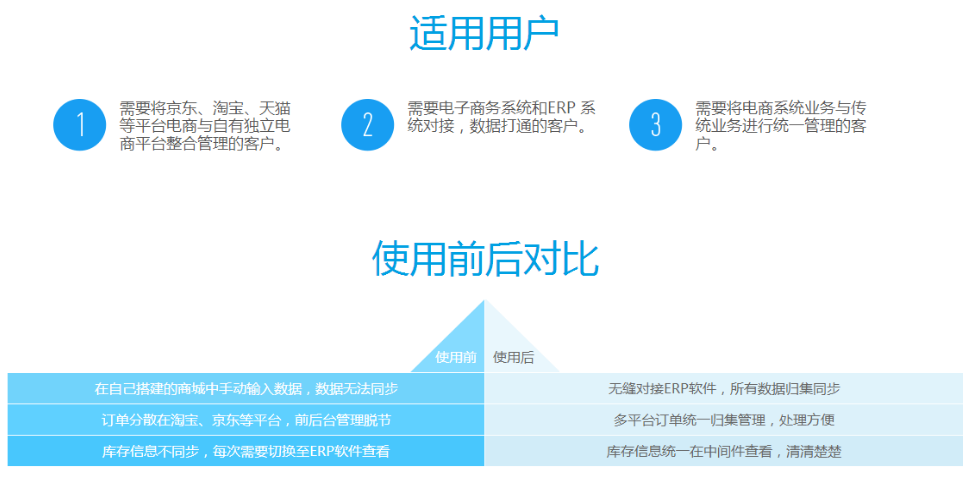 适用用户

1

需要将京东、淘宝、天猫等平台电商与自有独立电商平台整合管理的客户。

2

需要电子商务系统和ERP系统对接，数据打通的客户。

3

需要将电商系统业务与传统业务进行统一管理的客户。

使用前后对比

| 使用前 | 使用后 |
|---|---|
| 在自己搭建的商城中手动输入数据，数据无法同步 | 无缝对接ERP软件，所有数据归集同步 |
| 订单分散在淘宝、京东等平台，前后台管理脱节 | 多平台订单统一归集管理，处理方便 |
| 库存信息不同步，每次需要切换至ERP软件查看 | 库存信息统一在中间件查看，清清楚楚 |